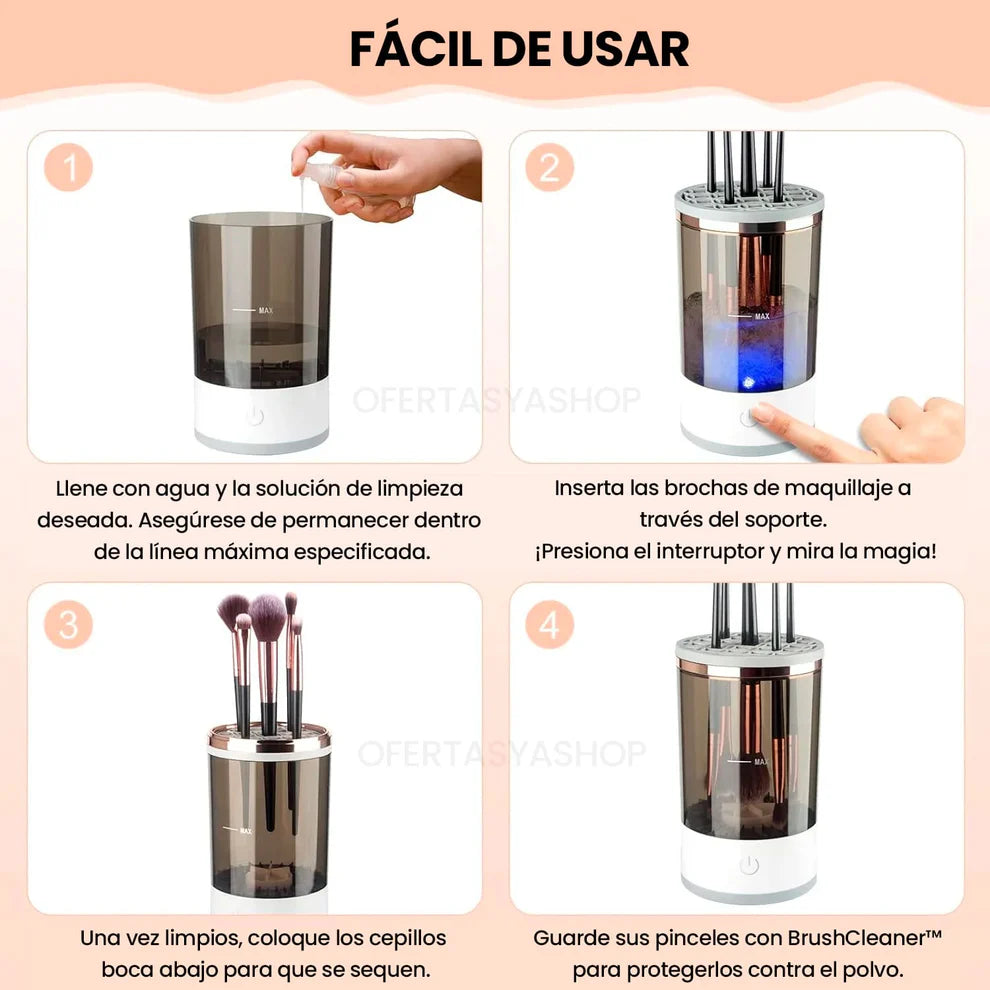 FÁCIL DE USAR

1

MAX

OFERTASYASHOP

Llene con agua y la solución de limpieza deseada. Asegúrese de permanecer dentro de la línea máxima especificada.

2

MAX

Inserta las brochas de maquillaje a través del soporte. ¡Presiona el interruptor y mira la magia!

3

MAX

OFERTASYASHOP

Una vez limpios, coloque los cepillos boca abajo para que se sequen.

4

MAX

Guarde sus pinceles con BrushCleaner™ para protegerlos contra el polvo.